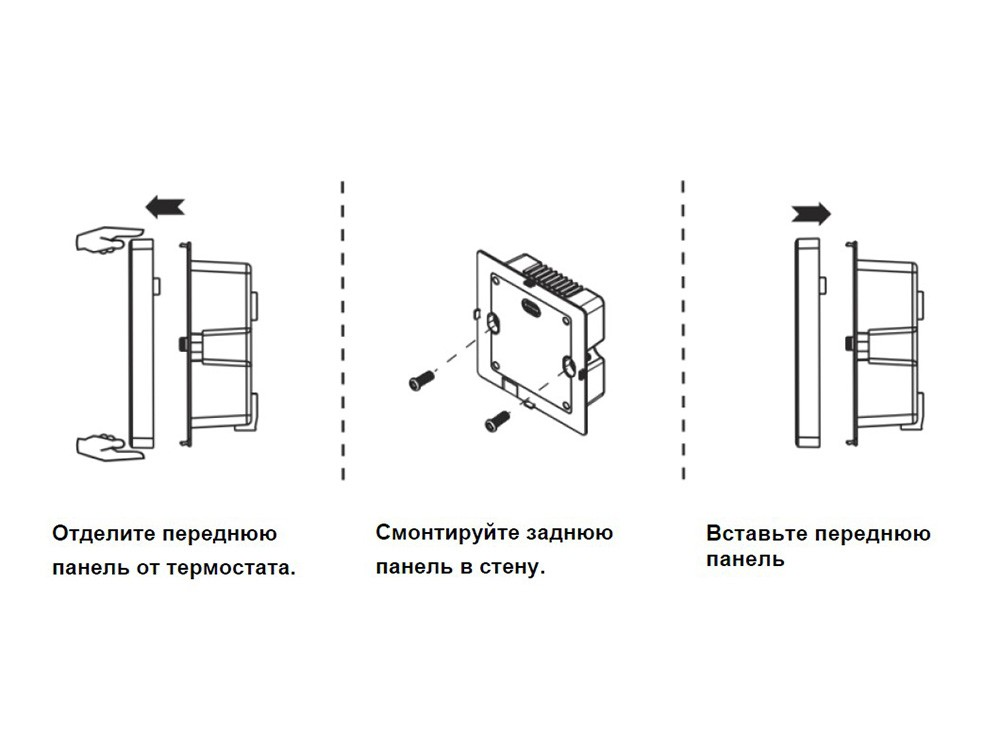 Отделите переднюю панель от термостата.

Смонтируйте заднюю панель в стену.

Вставьте переднюю панель