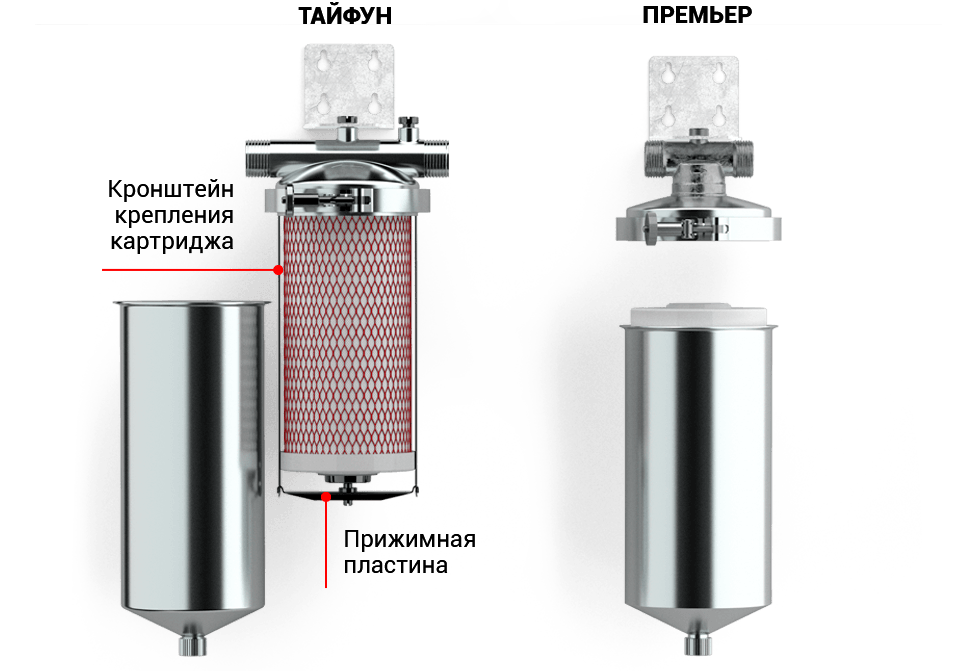 ТАЙФУН

ПРЕМЬЕР

Кронштейн крепления картриджа

Прижимная пластина